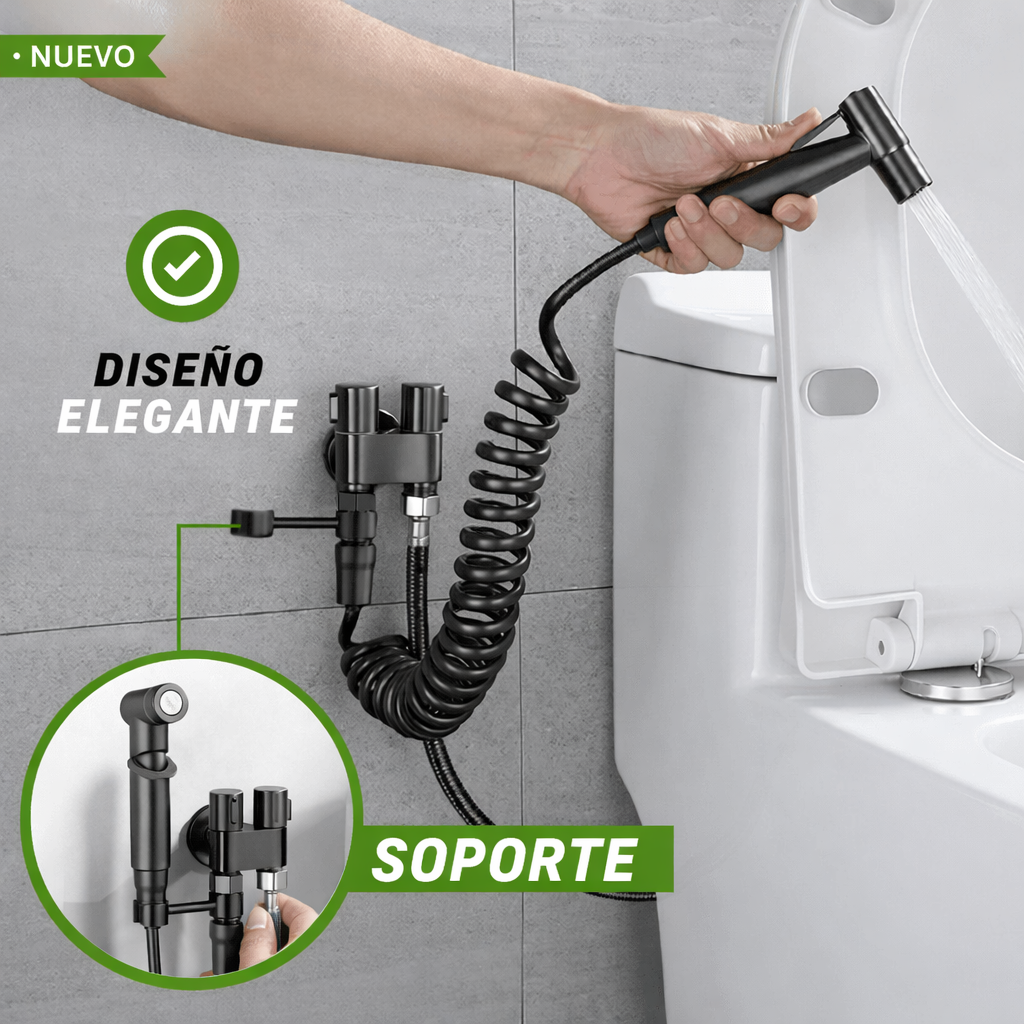 • NUEVO

DISEÑO
ELEGANTE

SOPORTE