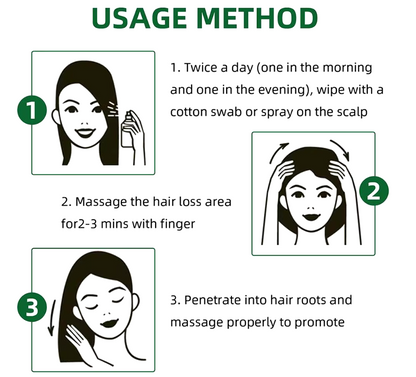 USAGE METHOD

1

1. Twice a day (one in the morning and one in the evening), wipe with a cotton swab or spray on the scalp

2

2. Massage the hair loss area for2-3 mins with finger

3

3. Penetrate into hair roots and massage properly to promote