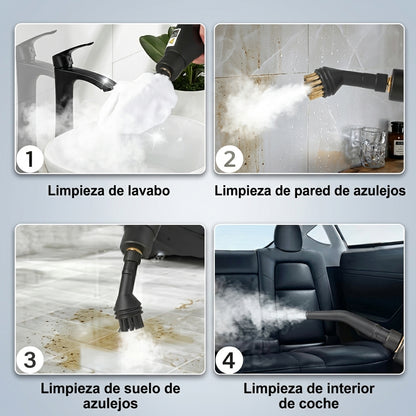 1

Limpieza de lavabo

2

Limpieza de pared de azulejos

3

Limpieza de suelo de azulejos

4

Limpieza de interior de coche